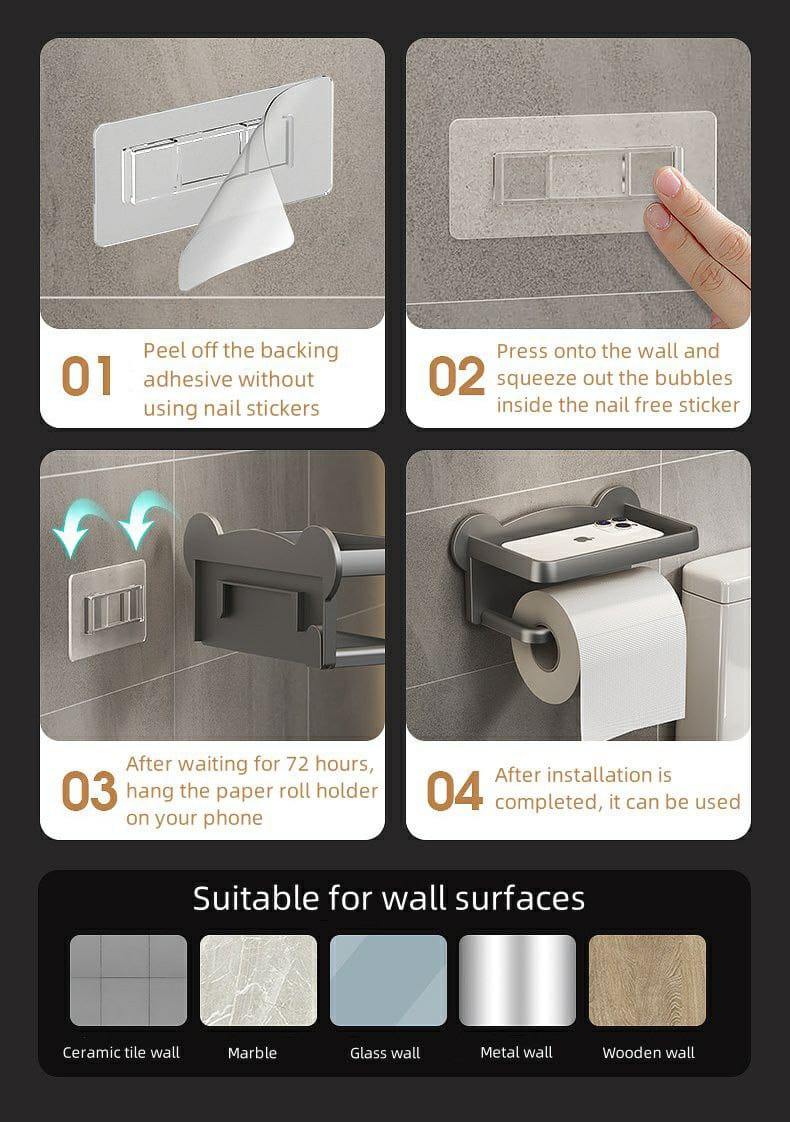 01 Peel off the backing adhesive without using nail stickers

02 Press onto the wall and squeeze out the bubbles inside the nail free sticker

03 After waiting for 72 hours, hang the paper roll holder on your phone

04 After installation is completed, it can be used

Suitable for wall surfaces

Ceramic tile wall

Marble

Glass wall

Metal wall

Wooden wall