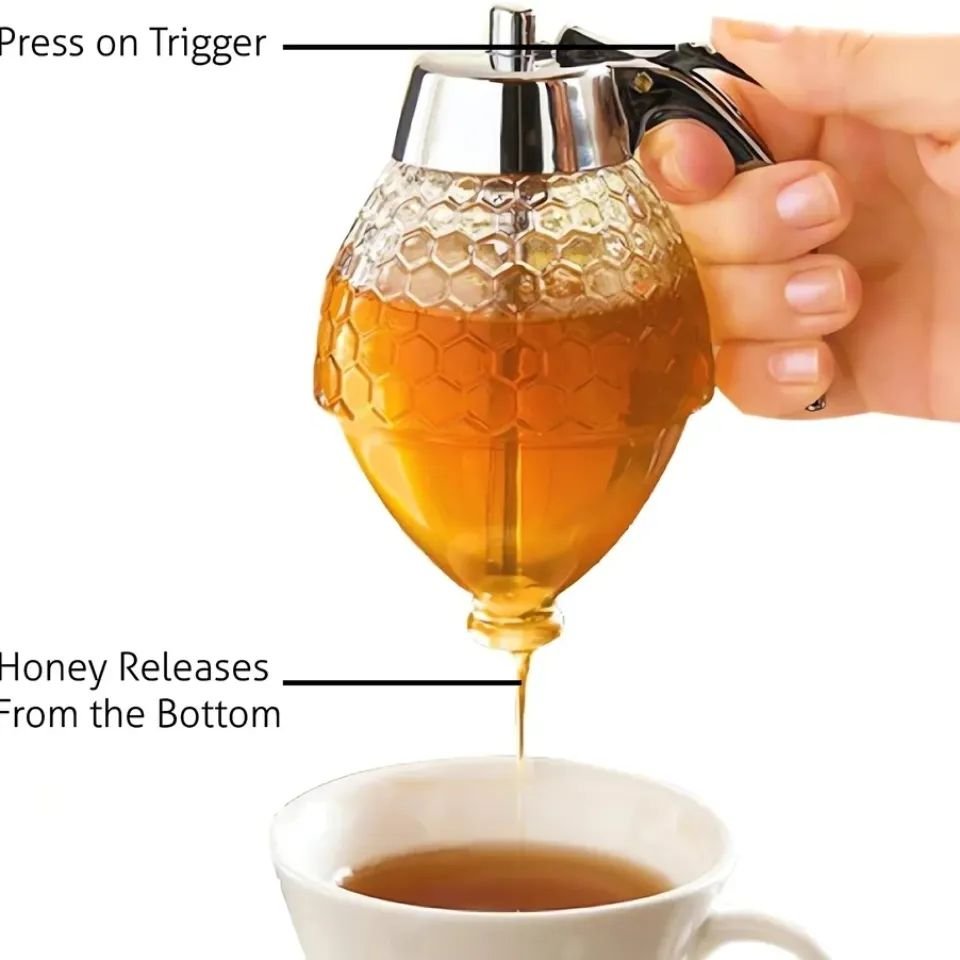 Press on Trigger

Honey Releases From the Bottom