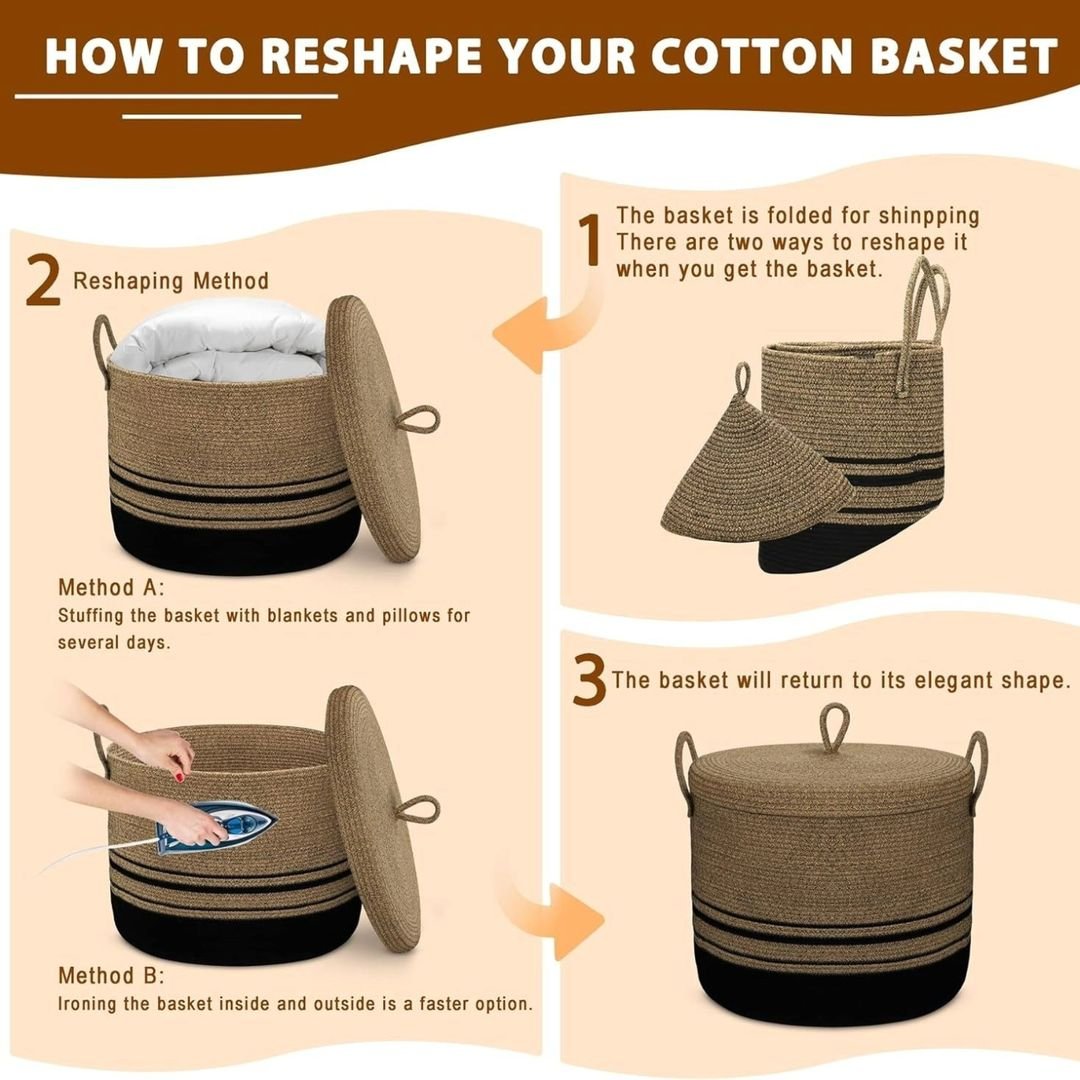 HOW TO RESHAPE YOUR COTTON BASKET

1 The basket is folded for shinpping There are two ways to reshape it when you get the basket.

2 Reshaping Method

Method A:
Stuffing the basket with blankets and pillows for several days.

Method B:
Ironing the basket inside and outside is a faster option.

3 The basket will return to its elegant shape.